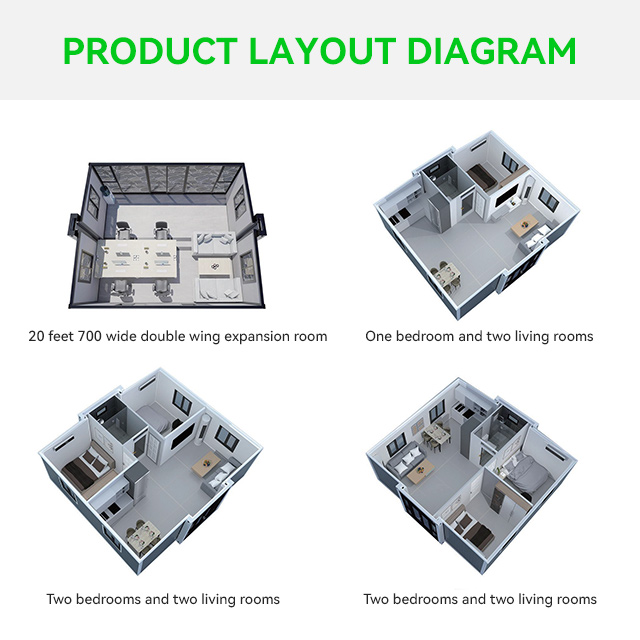 PRODUCT LAYOUT DIAGRAM

20 feet 700 wide double wing expansion room

One bedroom and two living rooms

Two bedrooms and two living rooms

Two bedrooms and two living rooms